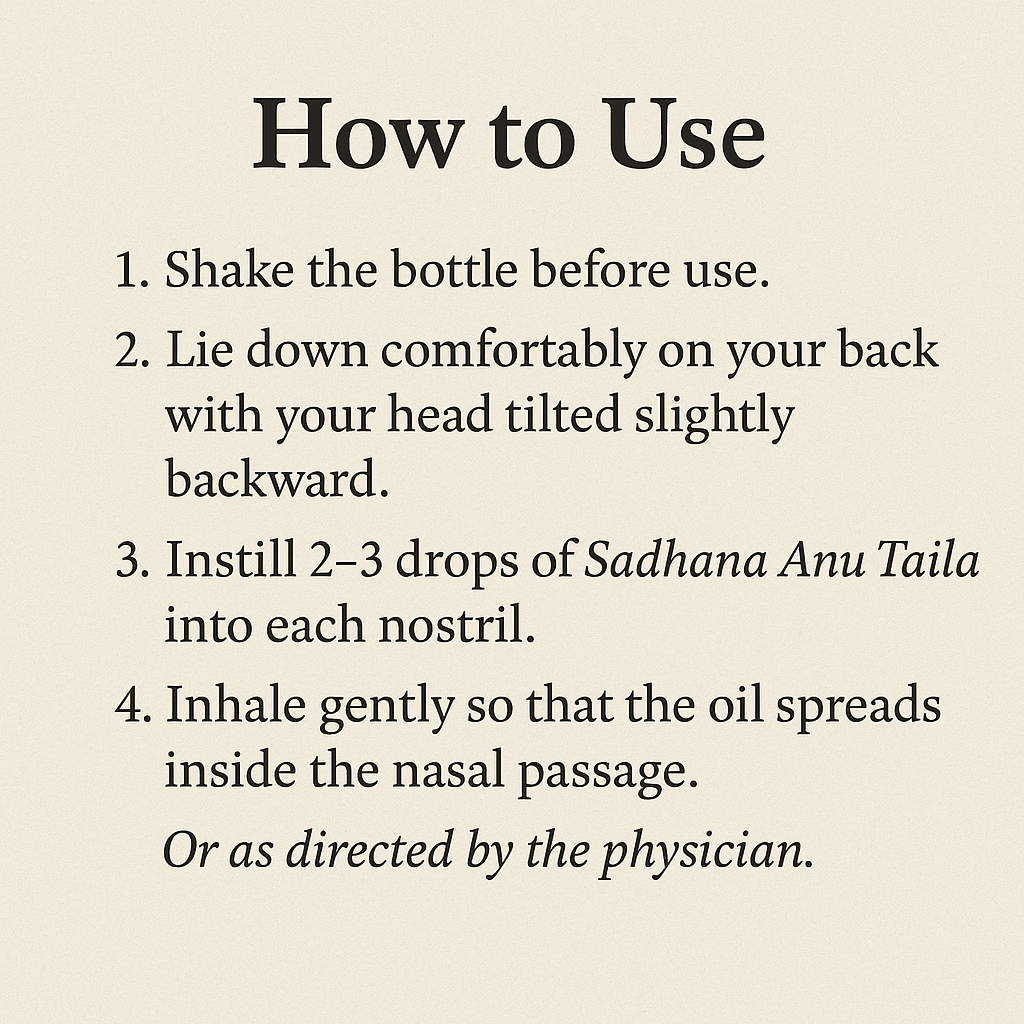 How to Use

1. Shake the bottle before use.

2. Lie down comfortably on your back with your head tilted slightly backward.

3. Instill 2–3 drops of Sadhana Anu Taila into each nostril.

4. Inhale gently so that the oil spreads inside the nasal passage.

Or as directed by the physician.